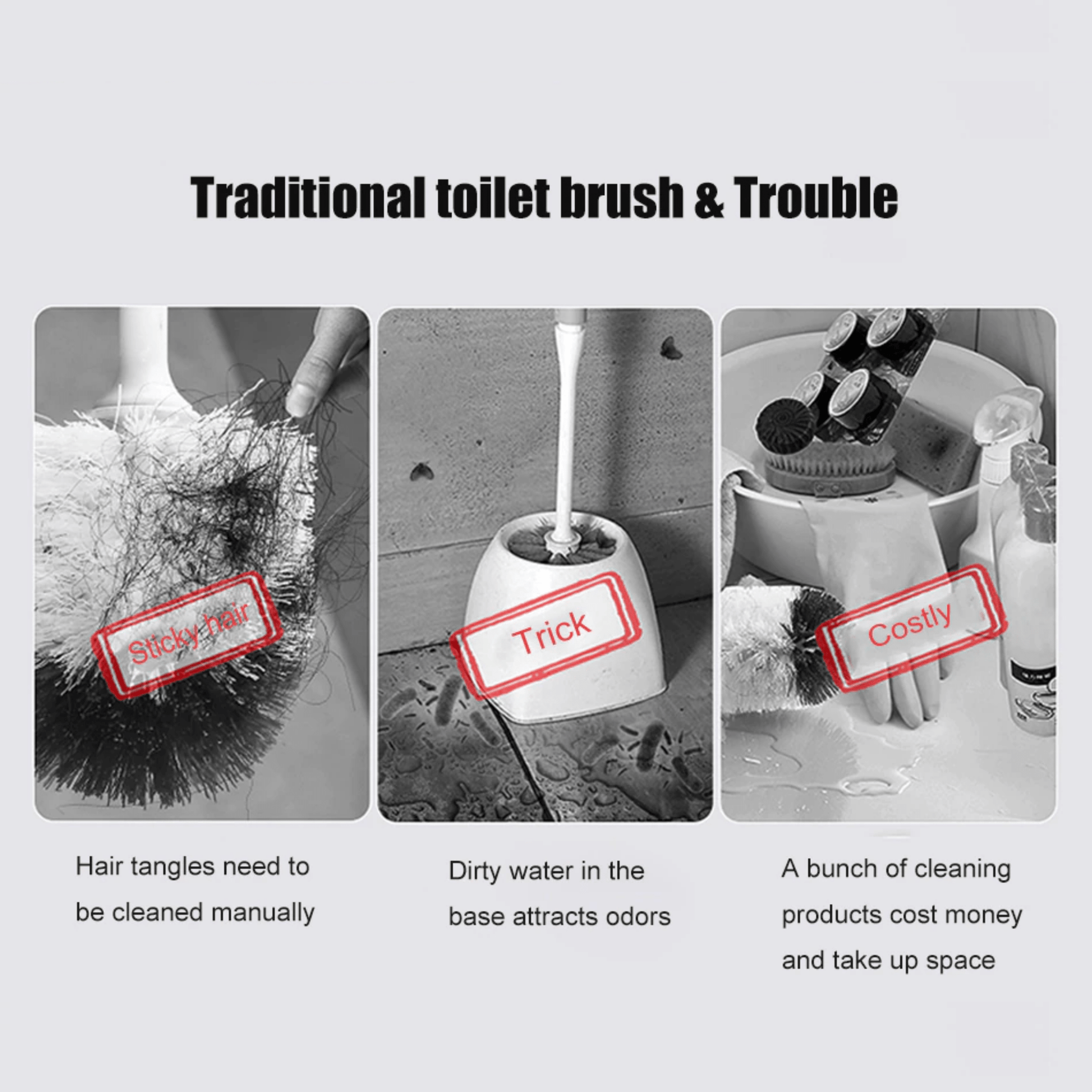 Traditional toilet brush & Trouble

Sticky hair

Trick

Costly

Hair tangles need to be cleaned manually

Dirty water in the base attracts odors

A bunch of cleaning products cost money and take up space