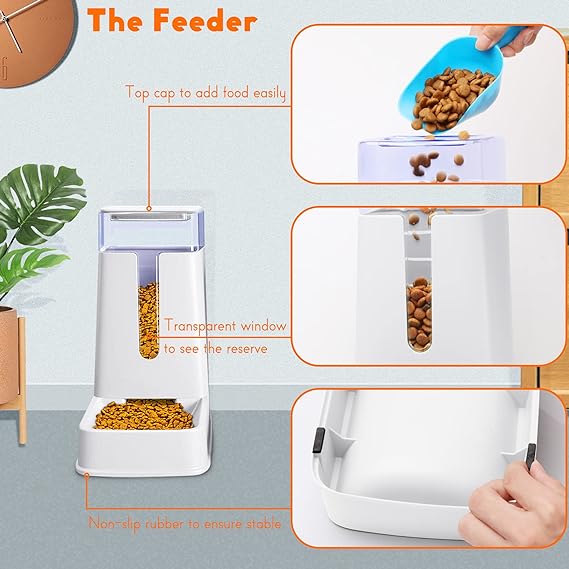 The Feeder

Top cap to add food easily

Transparent window to see the reserve

Non-slip rubber to ensure stable