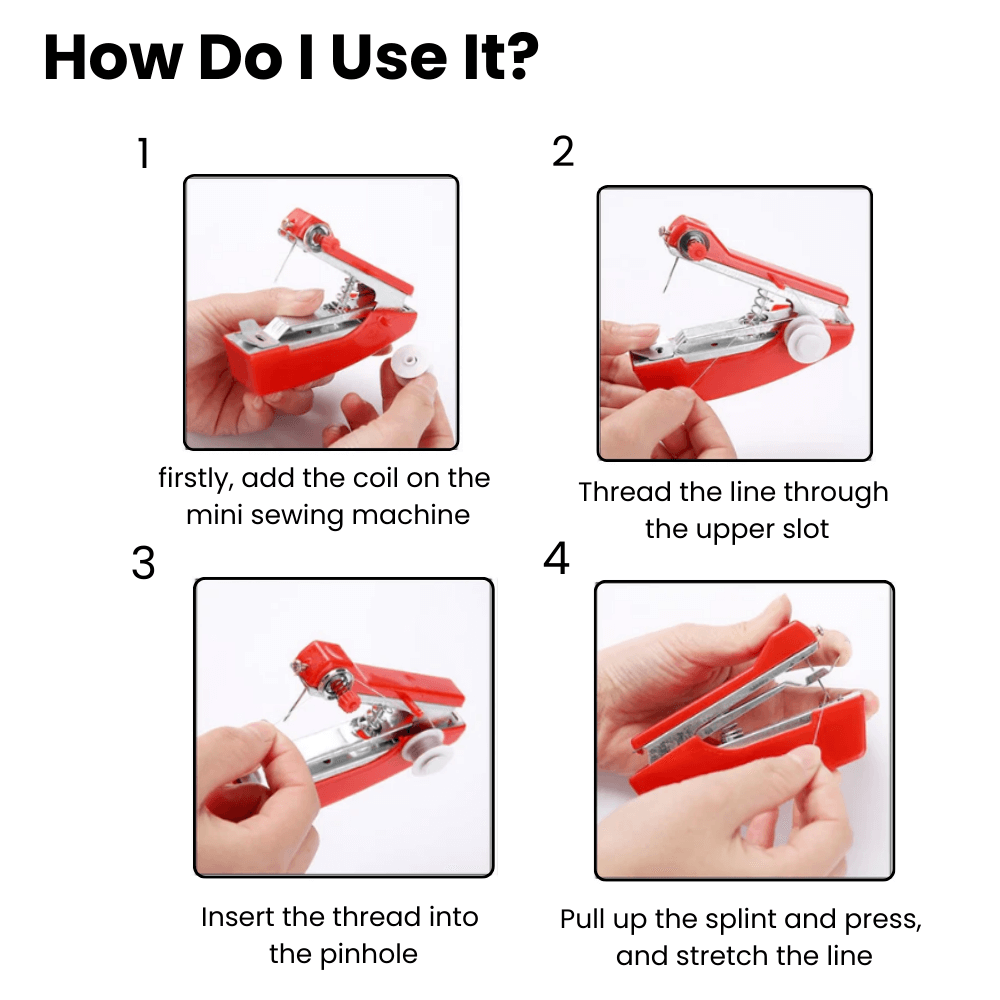 How Do I Use It?

1

firstly, add the coil on the mini sewing machine

2

Thread the line through the upper slot

3

Insert the thread into the pinhole

4

Pull up the splint and press, and stretch the line